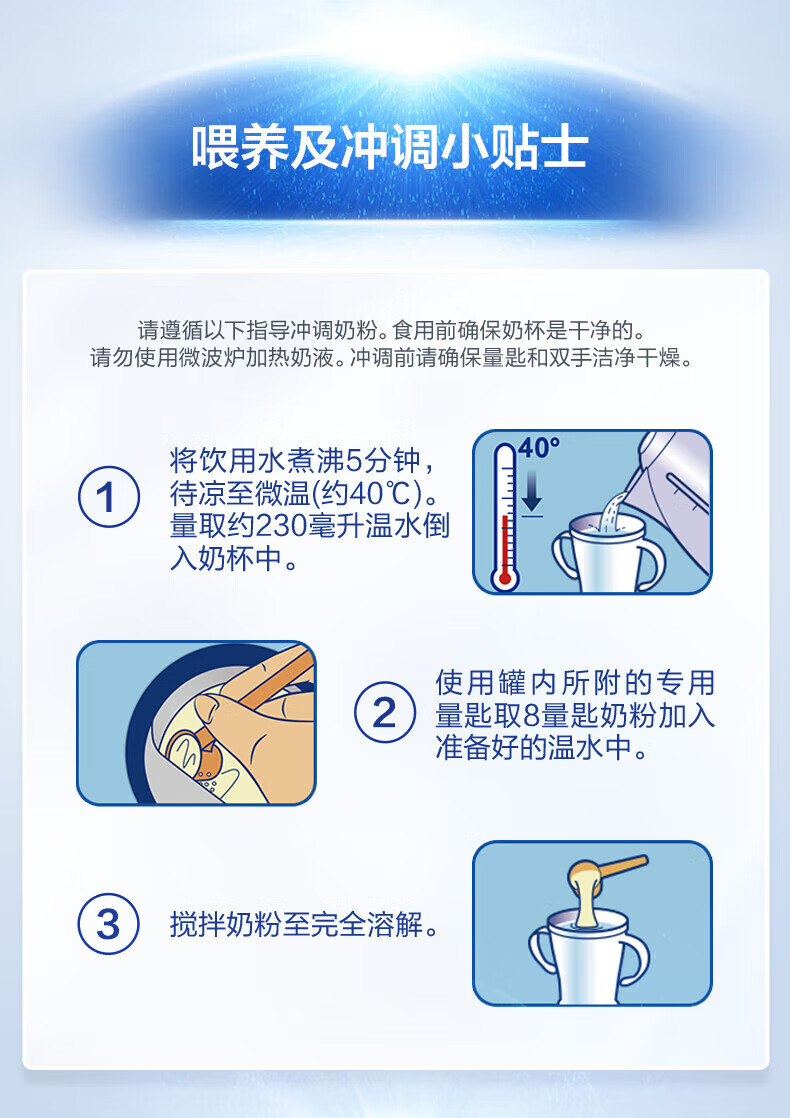 喂养及冲调小贴士

请遵循以下指导冲调奶粉。食用前确保奶杯是干净的。
请勿使用微波炉加热奶液。冲调前请确保量匙和双手洁净干燥。

1 将饮用水煮沸5分钟，待凉至微温(约40℃)。量取约230毫升温水倒入奶杯中。

40°

2 使用罐内所附的专用量匙取8量匙奶粉加入准备好的温水中。

3 搅拌奶粉至完全溶解。