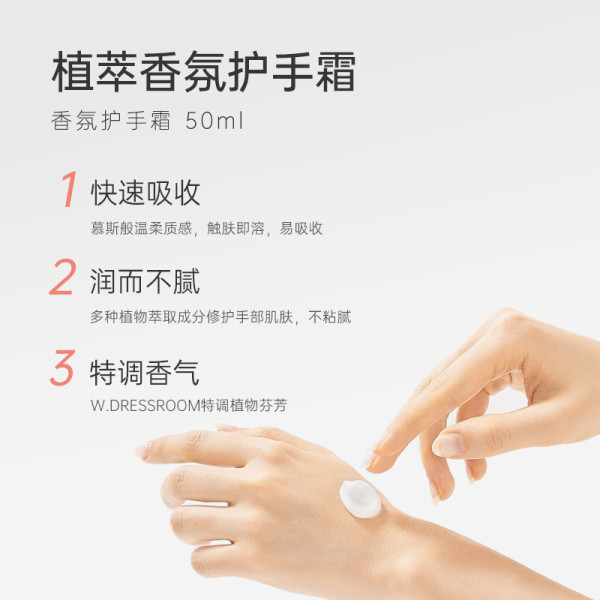 植萃香氛护手霜

香氛护手霜 50ml

1 快速吸收

慕斯般温柔质感，触肤即溶，易吸收

2 润而不腻

多种植物萃取成分修护手部肌肤，不粘腻

3 特调香气

W.DRESSROOM特调植物芬芳