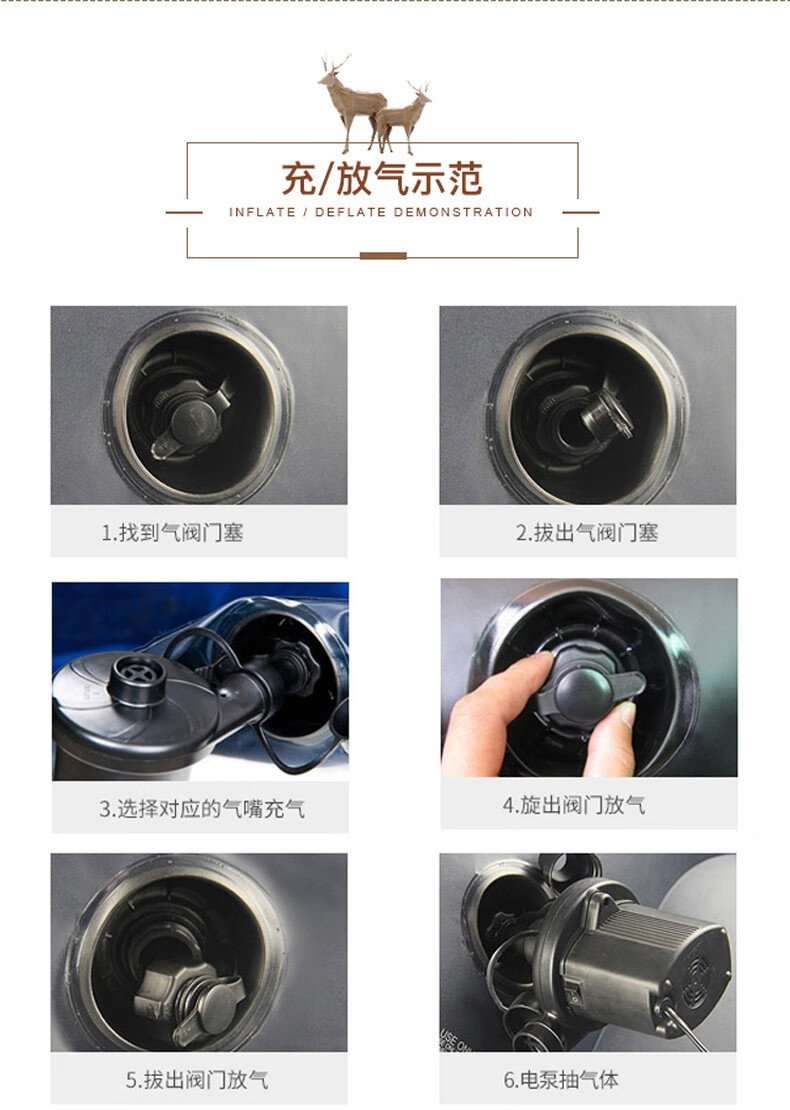 充/放气示范

INFLATE / DEFLATE DEMONSTRATION

1.找到气阀门塞

2.拔出气阀门塞

3.选择对应的气嘴充气

4.旋出阀门放气

5.拔出阀门放气

USE ON

6.电泵抽气体