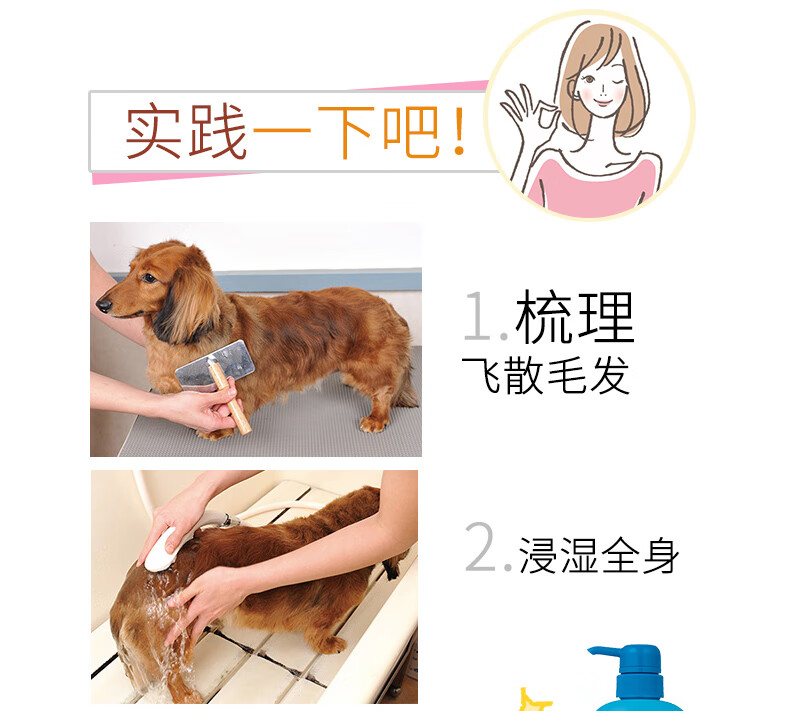 实践一下吧！

1.梳理
飞散毛发

2.浸湿全身