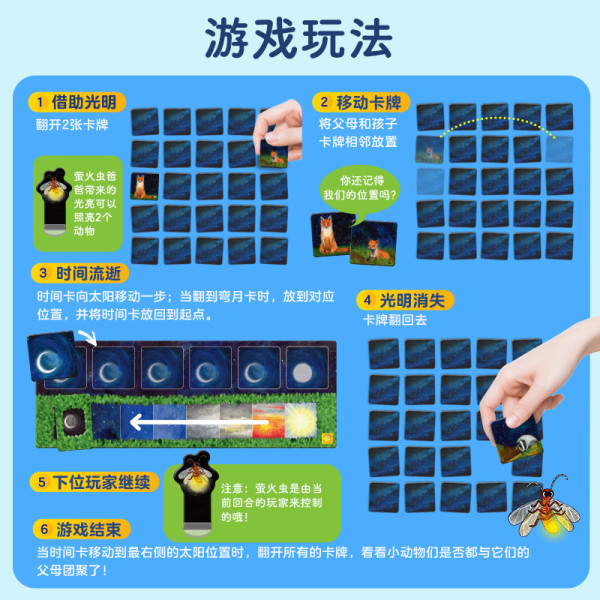 游戏玩法

1 借助光明
翻开2张卡牌

萤火虫爸爸带来的光亮可以照亮2个动物

2 移动卡牌
将父母和孩子卡牌相邻放置

你还记得我们的位置吗?

3 时间流逝
时间卡向太阳移动一步；当翻到弯月卡时，放到对应位置，并将时间卡放回到起点。

4 光明消失
卡牌翻回去

5 下位玩家继续

注意：萤火虫是由当前回合的玩家来控制的哦！

6 游戏结束
当时间卡移动到最右侧的太阳位置时，翻开所有的卡牌，看看小动物们是否都与它们的父母团聚了！