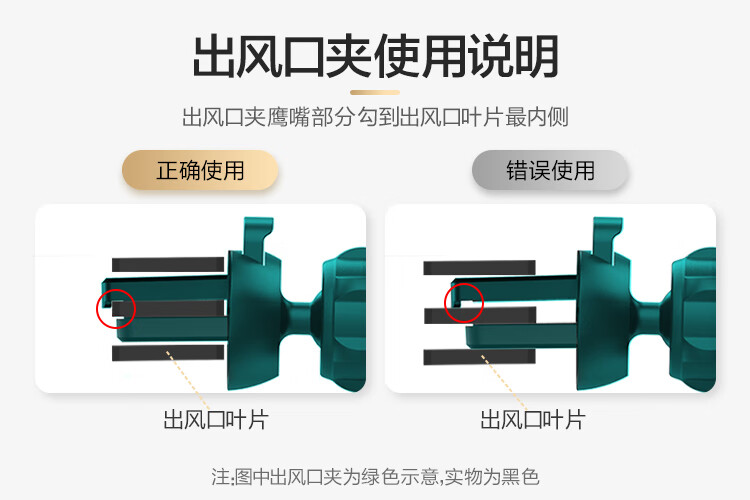 出风口夹使用说明

出风口夹鹰嘴部分勾到出风口叶片最内侧

正确使用

错误使用

出风口叶片

出风口叶片

注:图中出风口夹为绿色示意,实物为黑色