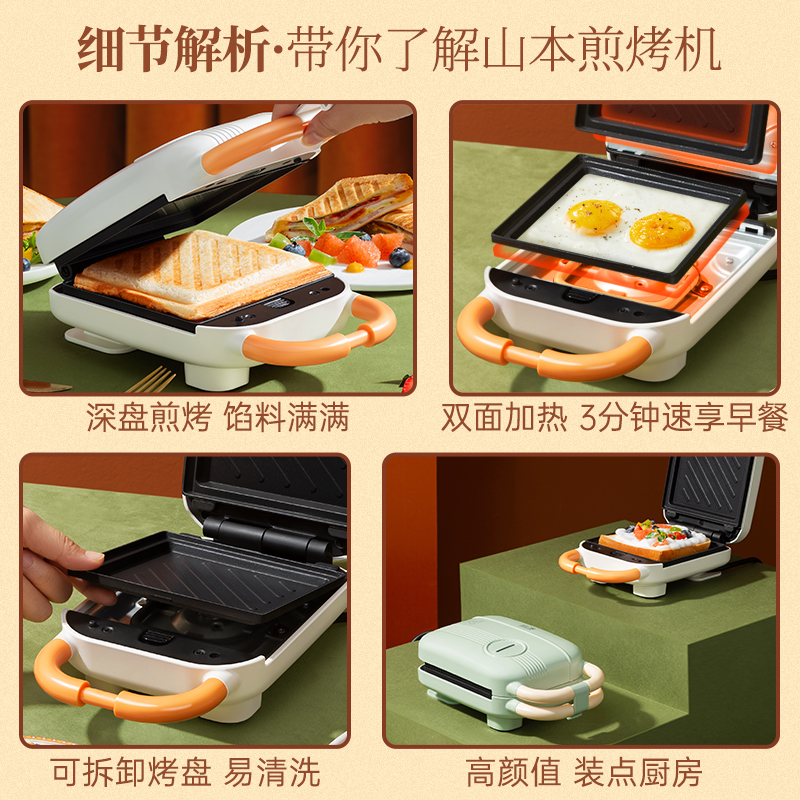 细节解析·带你了解山本煎烤机

深盘煎烤 馅料满满

双面加热 3分钟速享早餐

可拆卸烤盘 易清洗

高颜值 装点厨房