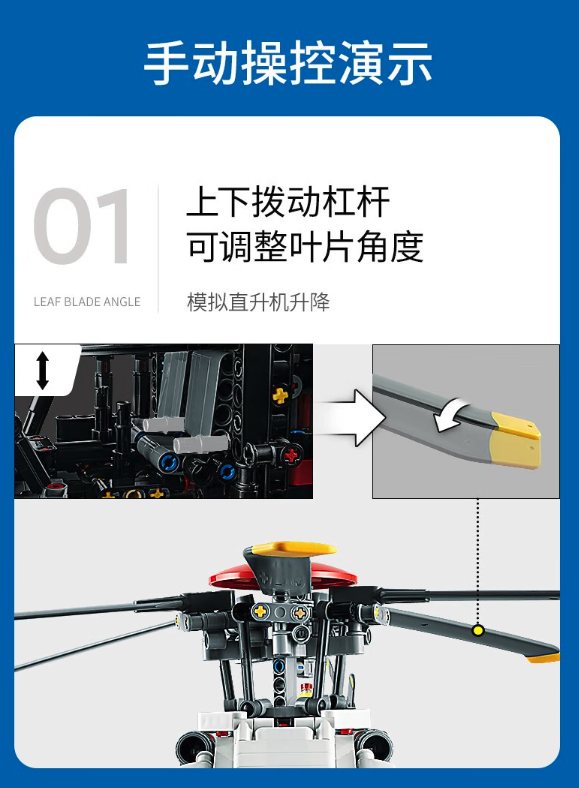 手动操控演示

01

LEAF BLADE ANGLE

上下拨动杠杆
可调整叶片角度

模拟直升机升降