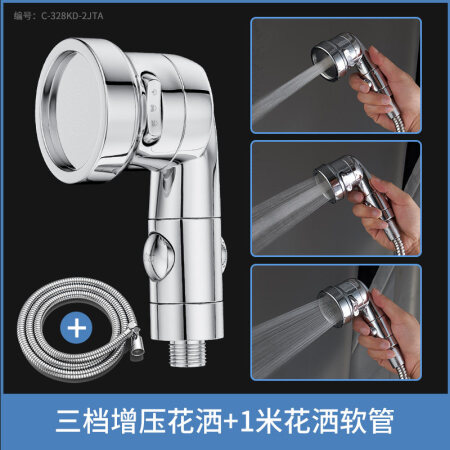 编号：C-328KD-2JTA

+

三档增压花洒+1米花洒软管